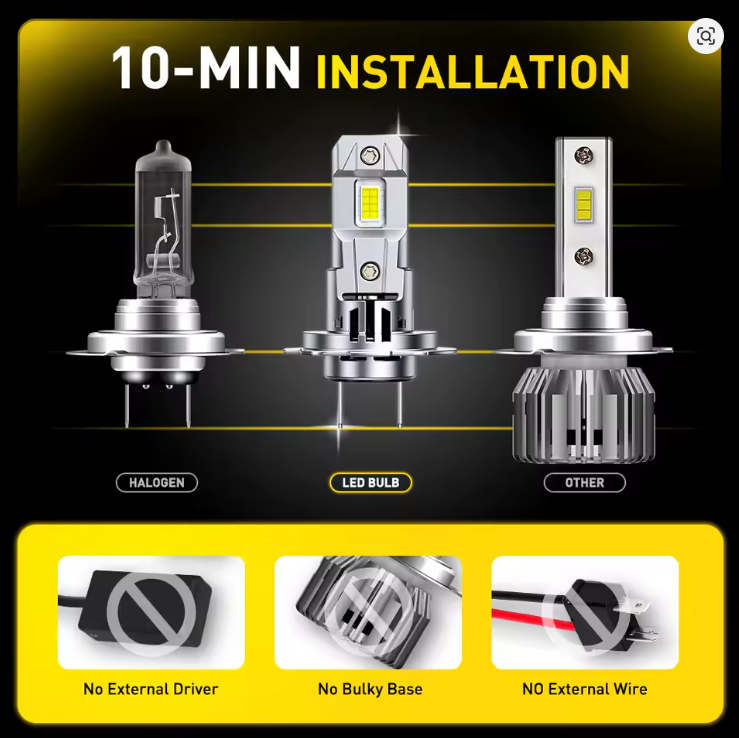 10-MIN INSTALLATION

HALOGEN

LED BULB

OTHER

No External Driver

No Bulky Base

NO External Wire