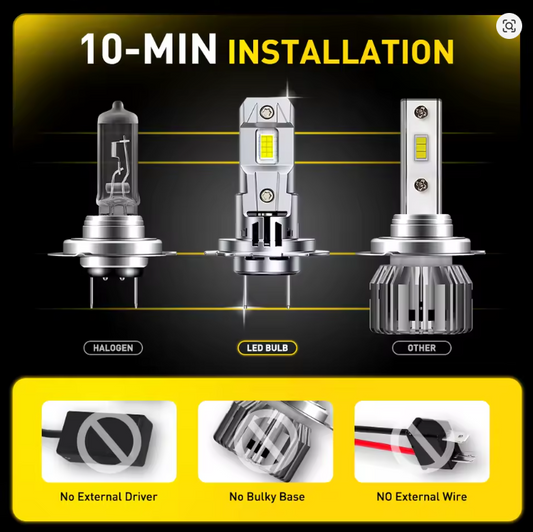 10-MIN INSTALLATION

HALOGEN

LED BULB

OTHER

No External Driver

No Bulky Base

NO External Wire